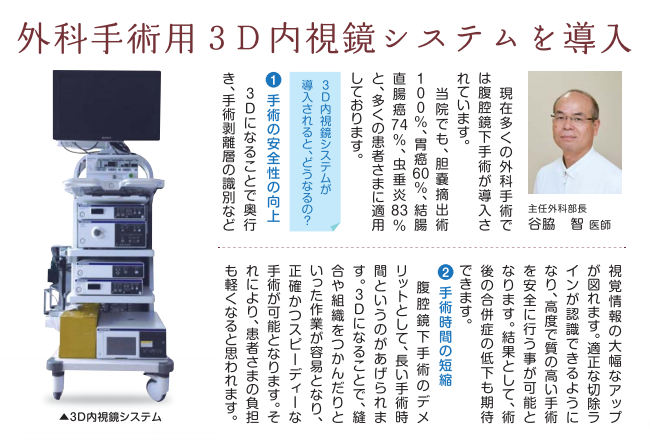 外科手術用３Ｄ内視鏡システムを導入

主任外科部長
谷脇　智 医師

現在多くの外科手術では腹腔鏡下手術が導入されています。

当院でも、胆嚢摘出術100％、胃癌60％、結腸直腸癌74％、虫垂炎83％と、多くの患者さまに適用しております。

３Ｄ内視鏡システムが導入されると、どうなるの？

❶ 手術の安全性の向上

３Ｄになることで奥行き、手術剥離層の識別など視覚情報の大幅なアップが図れます。適正な切除ラインが認識できるようになり、高度で質の高い手術を安全に行う事が可能となります。結果として、術後の合併症の低下も期待できます。

❷ 手術時間の短縮

腹腔鏡下手術のデメリットとして、長い手術時間というのがあげられます。３Ｄになることで、縫合や組織をつかんだりといった作業が容易となり、正確かつスピーディーな手術が可能となります。それにより、患者さまの負担も軽くなると思われます。

▲３Ｄ内視鏡システム